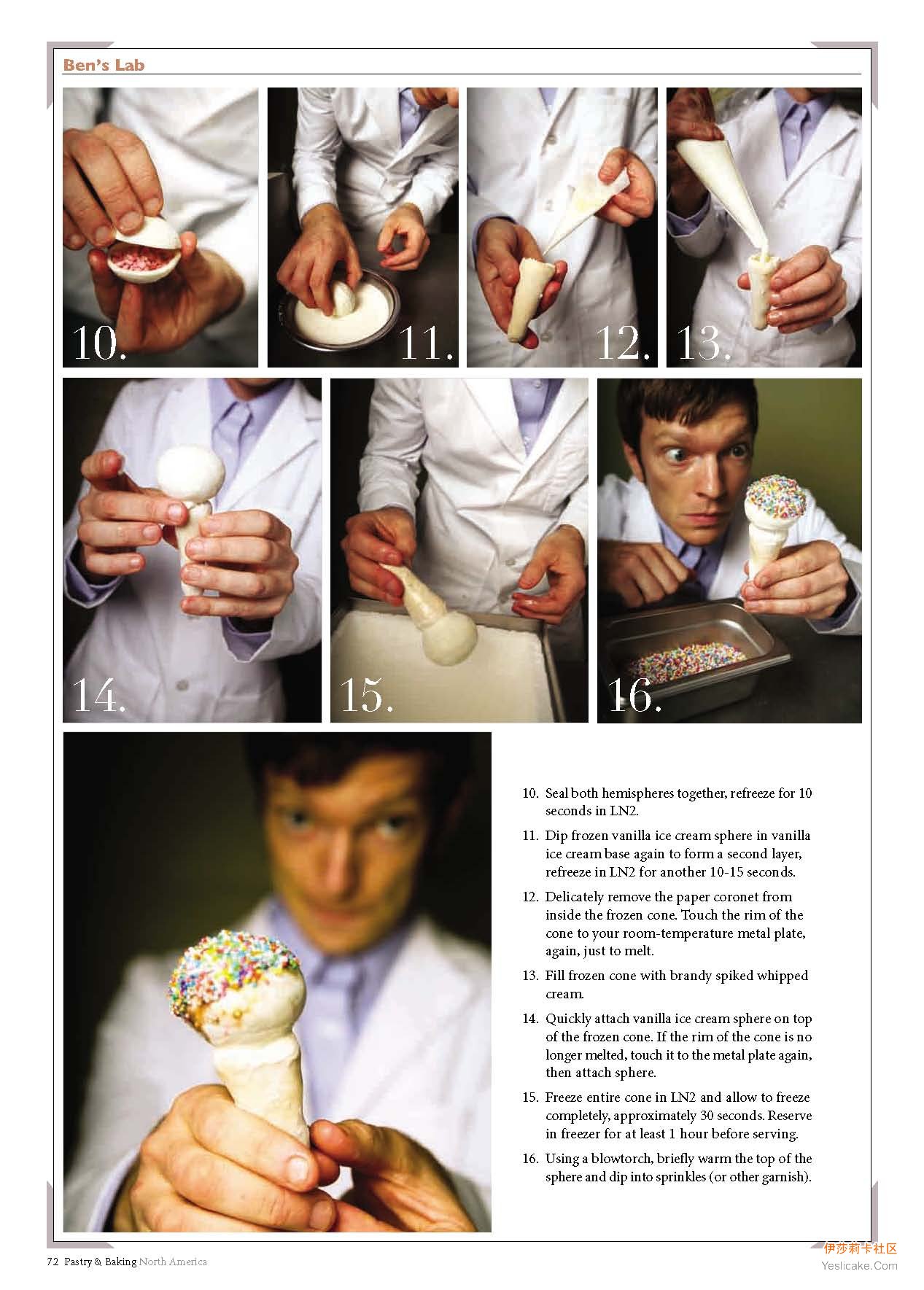 Ben's Lab

10.

11.

12.

13.

14.

15.

16.

10. Seal both hemispheres together, refreeze for 10 seconds in LN2.

11. Dip frozen vanilla ice cream sphere in vanilla ice cream base again to form a second layer, refreeze in LN2 for another 10-15 seconds.

12. Delicately remove the paper coronet from inside the frozen cone. Touch the rim of the cone to your room-temperature metal plate, again, just to melt.

13. Fill frozen cone with brandy spiked whipped cream.

14. Quickly attach vanilla ice cream sphere on top of the frozen cone. If the rim of the cone is no longer melted, touch it to the metal plate again, then attach sphere.

15. Freeze entire cone in LN2 and allow to freeze completely, approximately 30 seconds. Reserve in freezer for at least 1 hour before serving.

16. Using a blowtorch, briefly warm the top of the sphere and dip into sprinkles (or other garnish).

72 Pastry & Baking North America

伊莎莉卡社区
Yeslicake.Com