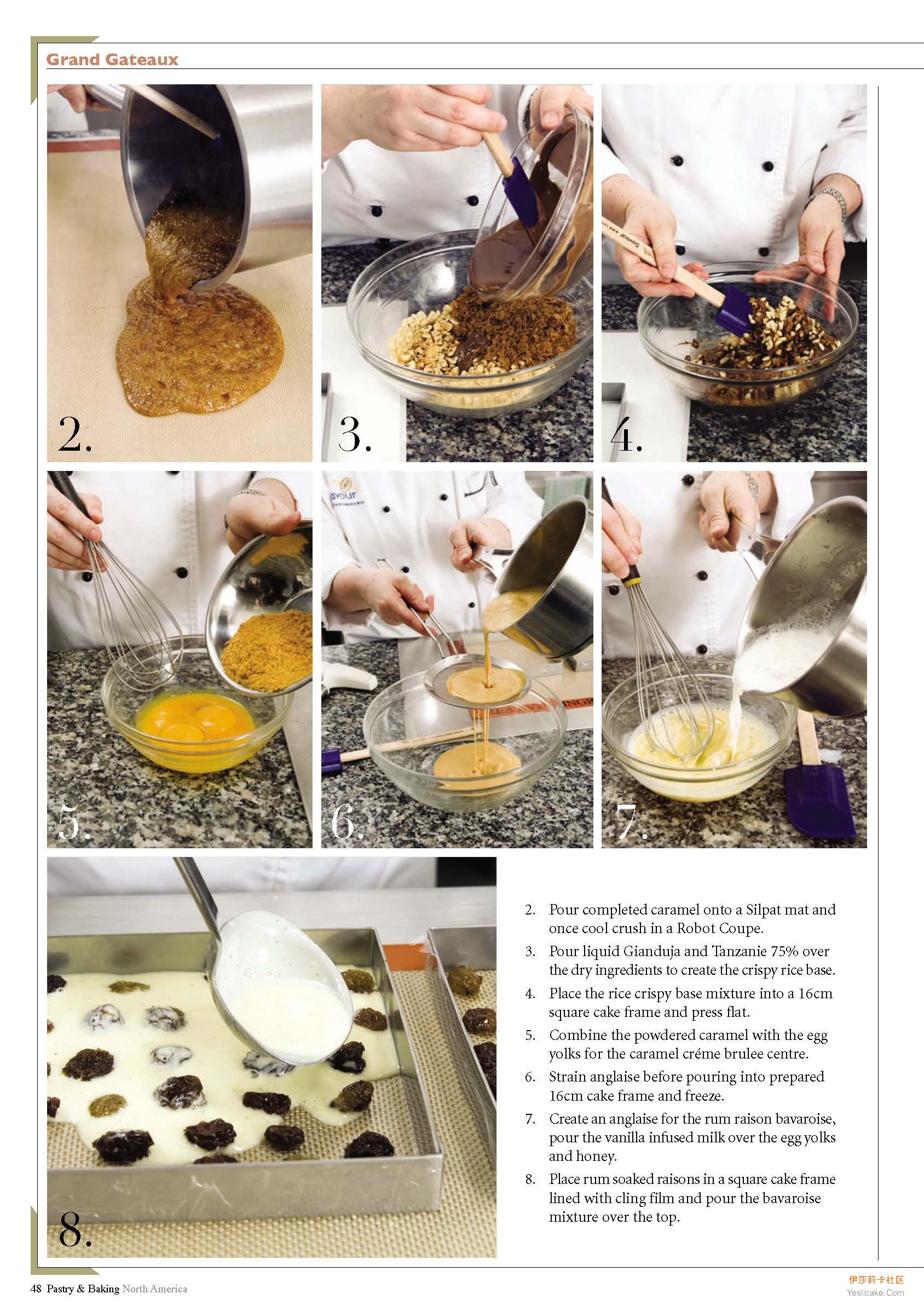 Grand Gateaux

2.

3.

4.

5.

6.

7.

8.

2. Pour completed caramel onto a Silpat mat and once cool crush in a Robot Coupe.

3. Pour liquid Gianduja and Tanzanie 75% over the dry ingredients to create the crispy rice base.

4. Place the rice crispy base mixture into a 16cm square cake frame and press flat.

5. Combine the powdered caramel with the egg yolks for the caramel créme brulee centre.

6. Strain anglaise before pouring into prepared 16cm cake frame and freeze.

7. Create an anglaise for the rum raison bavaroise, pour the vanilla infused milk over the egg yolks and honey.

8. Place rum soaked raisons in a square cake frame lined with cling film and pour the bavaroise mixture over the top.

48 Pastry & Baking North America

伊莎莉卡社区
Yeslicake.Com