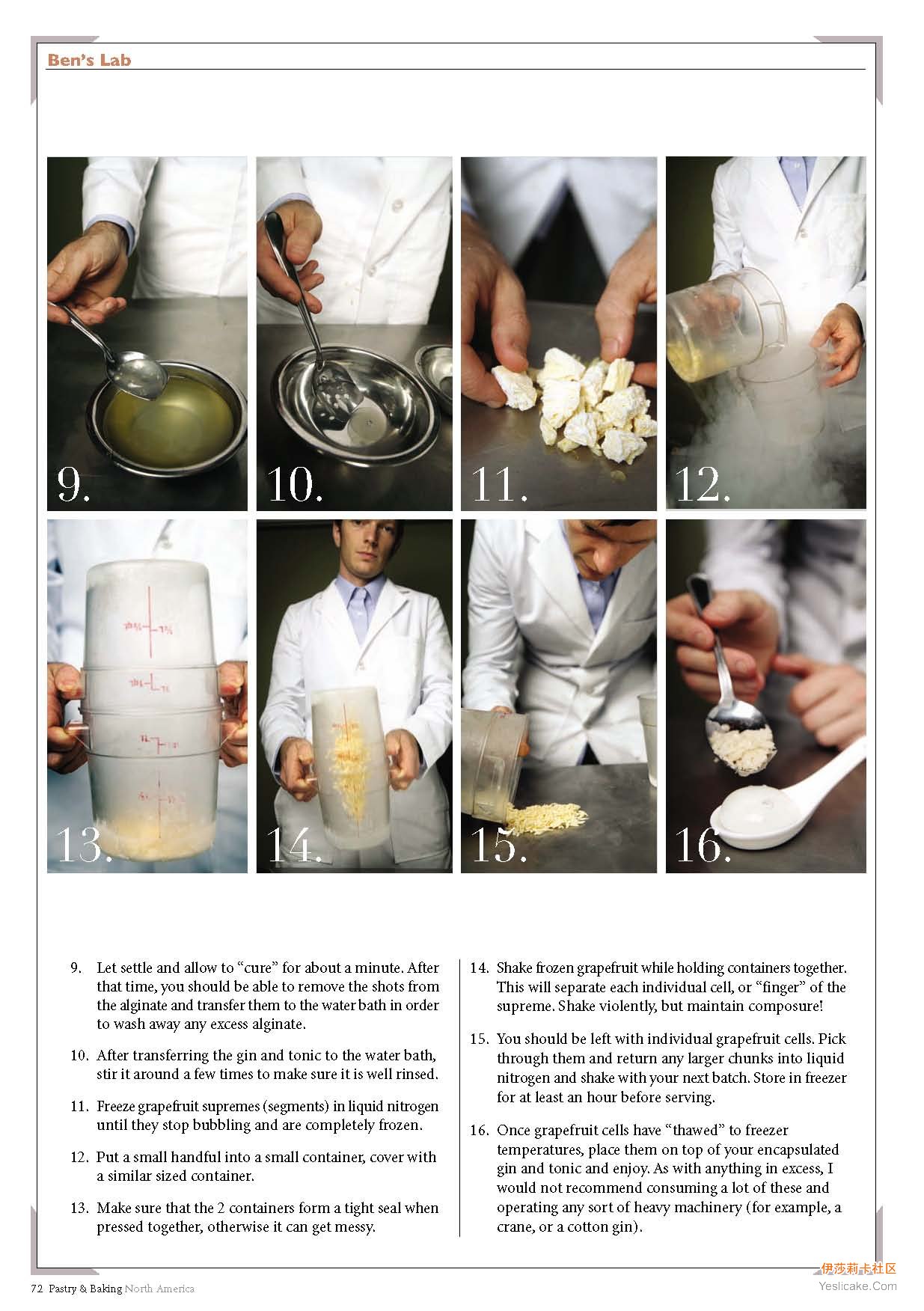 Ben's Lab

9.

10.

11.

12.

13.

14.

15.

16.

9. Let settle and allow to "cure" for about a minute. After that time, you should be able to remove the shots from the alginate and transfer them to the water bath in order to wash away any excess alginate.

10. After transferring the gin and tonic to the water bath, stir it around a few times to make sure it is well rinsed.

11. Freeze grapefruit supremes (segments) in liquid nitrogen until they stop bubbling and are completely frozen.

12. Put a small handful into a small container, cover with a similar sized container.

13. Make sure that the 2 containers form a tight seal when pressed together, otherwise it can get messy.

14. Shake frozen grapefruit while holding containers together. This will separate each individual cell, or "finger" of the supreme. Shake violently, but maintain composure!

15. You should be left with individual grapefruit cells. Pick through them and return any larger chunks into liquid nitrogen and shake with your next batch. Store in freezer for at least an hour before serving.

16. Once grapefruit cells have "thawed" to freezer temperatures, place them on top of your encapsulated gin and tonic and enjoy. As with anything in excess, I would not recommend consuming a lot of these and operating any sort of heavy machinery (for example, a crane, or a cotton gin).

72 Pastry & Baking North America

伊莎莉卡社区
Yeslicake.Com