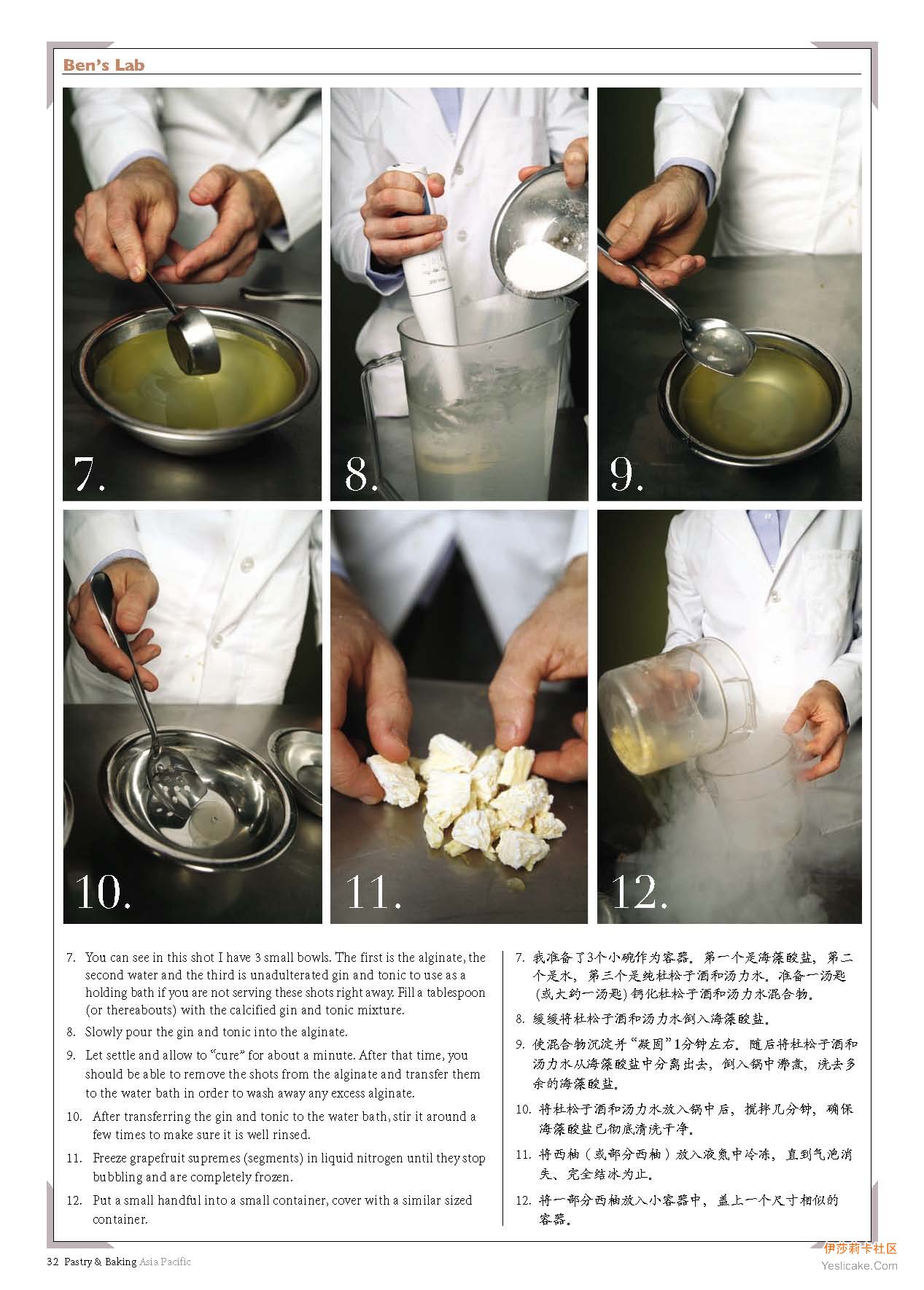 Ben's Lab

7.

8.

9.

10.

11.

12.

7. You can see in this shot I have 3 small bowls. The first is the alginate, the second water and the third is unadulterated gin and tonic to use as a holding bath if you are not serving these shots right away. Fill a tablespoon (or thereabouts) with the calcified gin and tonic mixture.

8. Slowly pour the gin and tonic into the alginate.

9. Let settle and allow to "cure" for about a minute. After that time, you should be able to remove the shots from the alginate and transfer them to the water bath in order to wash away any excess alginate.

10. After transferring the gin and tonic to the water bath, stir it around a few times to make sure it is well rinsed.

11. Freeze grapefruit supremes (segments) in liquid nitrogen until they stop bubbling and are completely frozen.

12. Put a small handful into a small container, cover with a similar sized container.

7. 我准备了3个小碗作为容器。第一个是海藻酸盐，第二个是水，第三个是纯杜松子酒和汤力水。准备一汤匙（或大约一汤匙）钙化杜松子酒和汤力水混合物。

8. 缓缓将杜松子酒和汤力水倒入海藻酸盐。

9. 使混合物沉淀并"凝固"1分钟左右。随后将杜松子酒和汤力水从海藻酸盐中分离出去，倒入锅中沸煮，洗去多余的海藻酸盐。

10. 将杜松子酒和汤力水放入锅中后，搅拌几分钟，确保海藻酸盐已彻底清洗干净。

11. 将西柚（或部分西柚）放入液氮中冷冻，直到气泡消失、完全结冰为止。

12. 将一部分西柚放入小容器中，盖上一个尺寸相似的容器。

32 Pastry & Baking Asia Pacific

伊莎莉卡社区
Yeslicake.Com