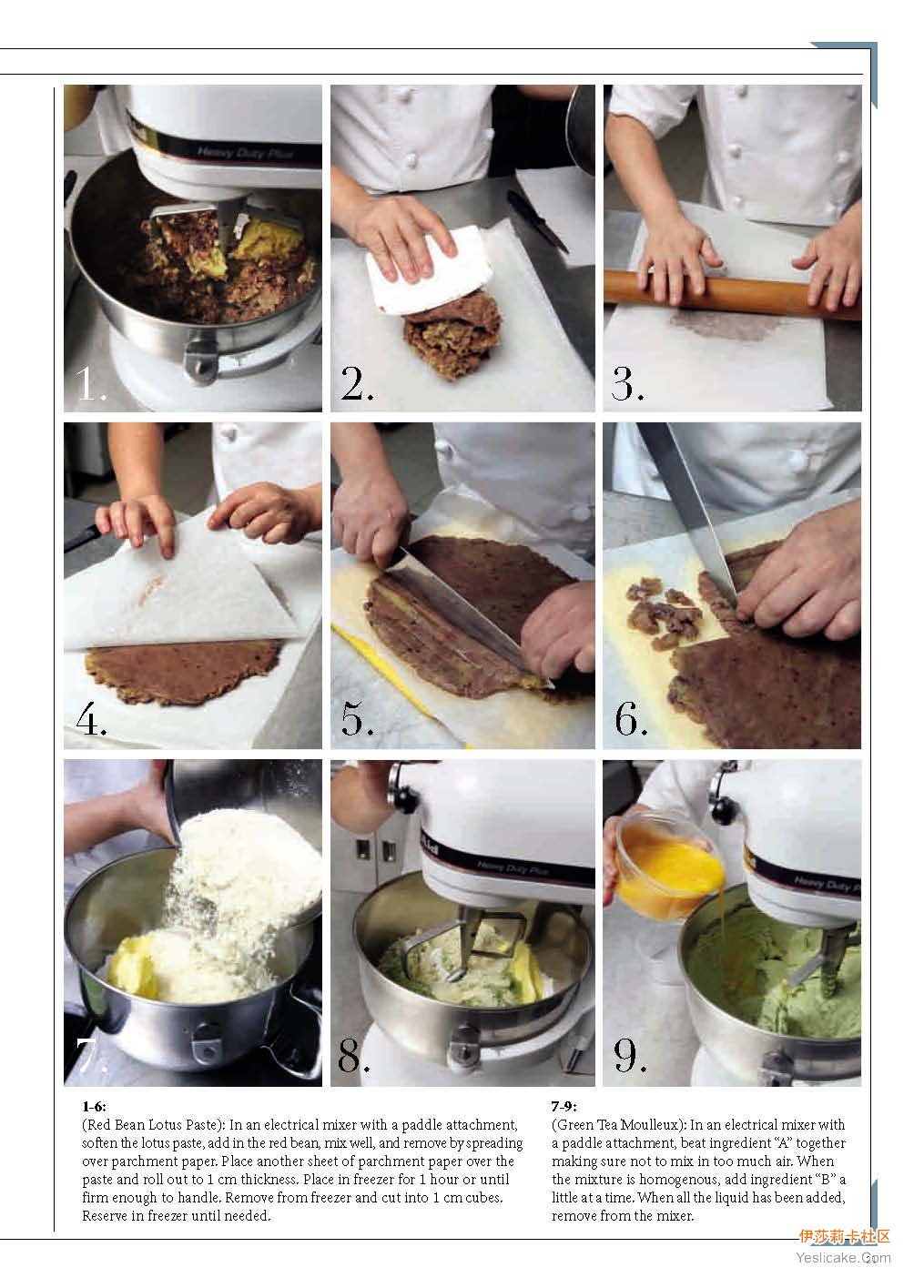 Heavy Duty Plus

1.

2.

3.

4.

5.

6.

7.

Heavy Duty Plus

8.

Heavy Duty Plus

9.

1-6:
(Red Bean Lotus Paste): In an electrical mixer with a paddle attachment, soften the lotus paste, add in the red bean, mix well, and remove by spreading over parchment paper. Place another sheet of parchment paper over the paste and roll out to 1 cm thickness. Place in freezer for 1 hour or until firm enough to handle. Remove from freezer and cut into 1 cm cubes. Reserve in freezer until needed.

7-9:
(Green Tea Moulleux): In an electrical mixer with a paddle attachment, beat ingredient "A" together making sure not to mix in too much air. When the mixture is homogenous, add ingredient "B" a little at a time. When all the liquid has been added, remove from the mixer.

伊莎莉卡社区
Yeslicake.Com