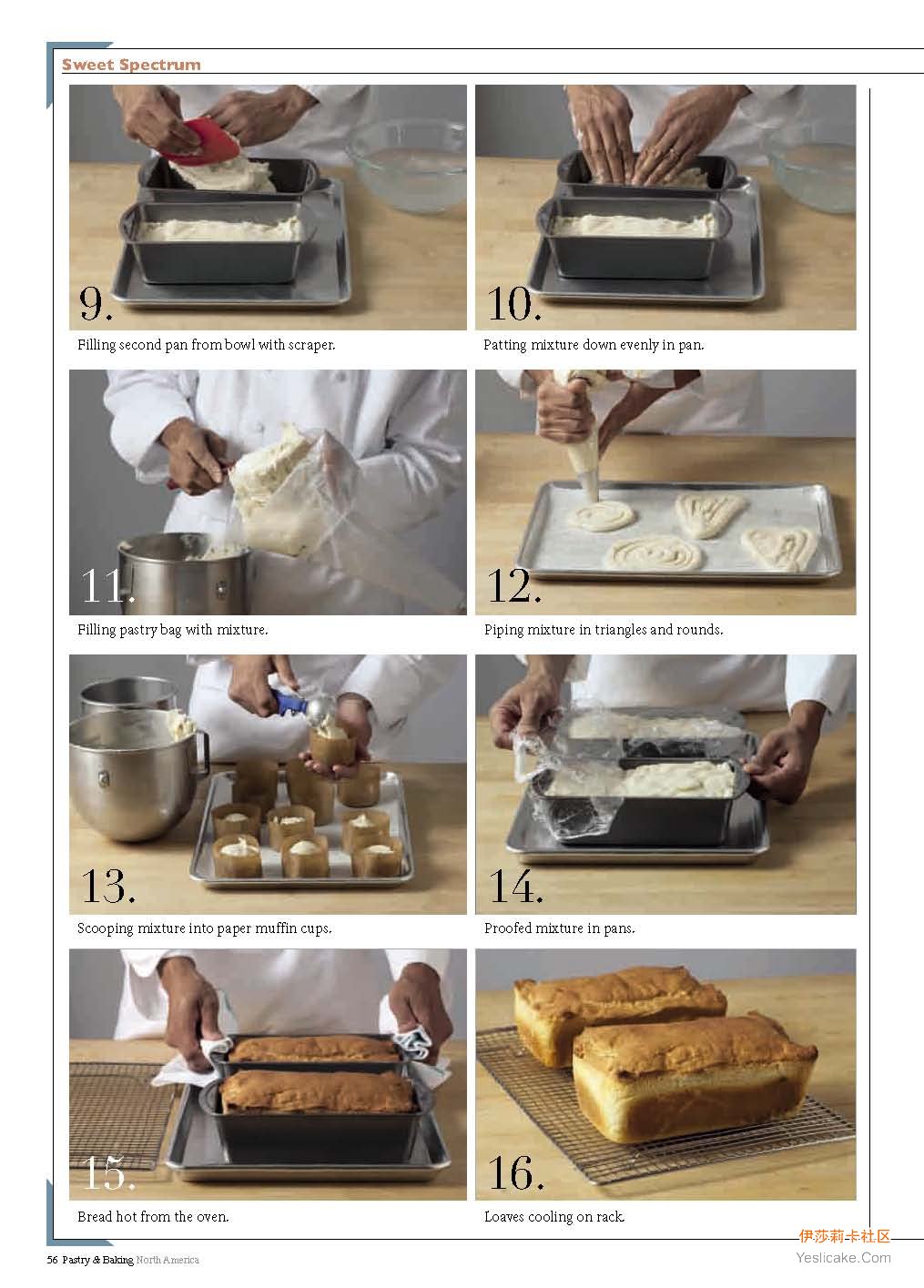 Sweet Spectrum

9.

Filling second pan from bowl with scraper.

10.

Patting mixture down evenly in pan.

11.

Filling pastry bag with mixture.

12.

Piping mixture in triangles and rounds.

13.

Scooping mixture into paper muffin cups.

14.

Proofed mixture in pans.

15.

Bread hot from the oven.

16.

Loaves cooling on rack.

56 Pastry & Baking North America

伊莎莉卡社区
Yeslicake.Com