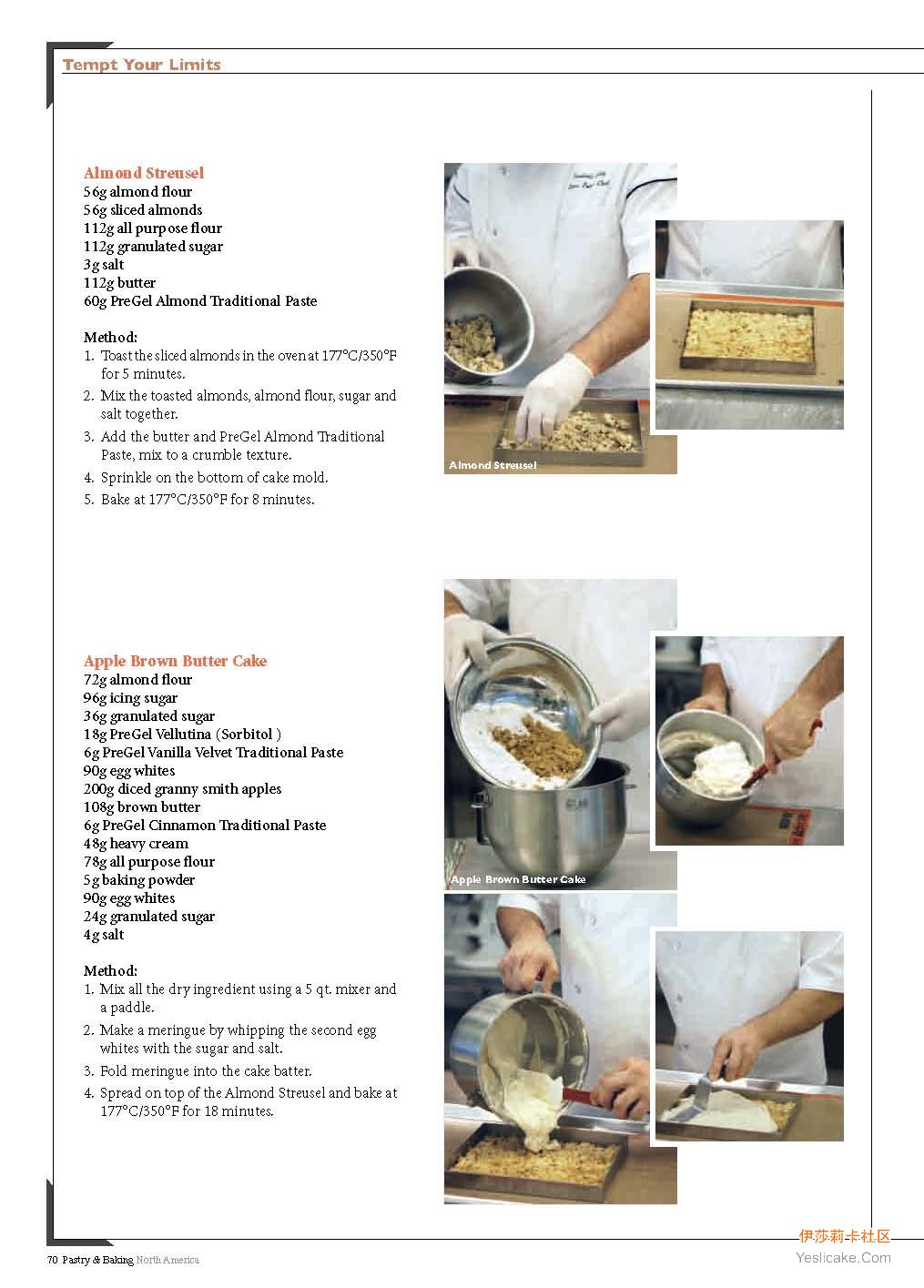 Tempt Your Limits

Almond Streusel
56g almond flour
56g sliced almonds
112g all purpose flour
112g granulated sugar
3g salt
112g butter
60g PreGel Almond Traditional Paste

Method:
1. Toast the sliced almonds in the oven at 177°C/350°F for 5 minutes.
2. Mix the toasted almonds, almond flour, sugar and salt together.
3. Add the butter and PreGel Almond Traditional Paste, mix to a crumble texture.
4. Sprinkle on the bottom of cake mold.
5. Bake at 177°C/350°F for 8 minutes.

Almond Streusel

Apple Brown Butter Cake
72g almond flour
96g icing sugar
36g granulated sugar
18g PreGel Vellutina (Sorbitol )
6g PreGel Vanilla Velvet Traditional Paste
90g egg whites
200g diced granny smith apples
108g brown butter
6g PreGel Cinnamon Traditional Paste
48g heavy cream
78g all purpose flour
5g baking powder
90g egg whites
24g granulated sugar
4g salt

Method:
1. Mix all the dry ingredient using a 5 qt. mixer and a paddle.
2. Make a meringue by whipping the second egg whites with the sugar and salt.
3. Fold meringue into the cake batter.
4. Spread on top of the Almond Streusel and bake at 177°C/350°F for 18 minutes.

Apple Brown Butter Cake

70 Pastry & Baking North America

伊莎莉卡社区
Yeslicake.Com