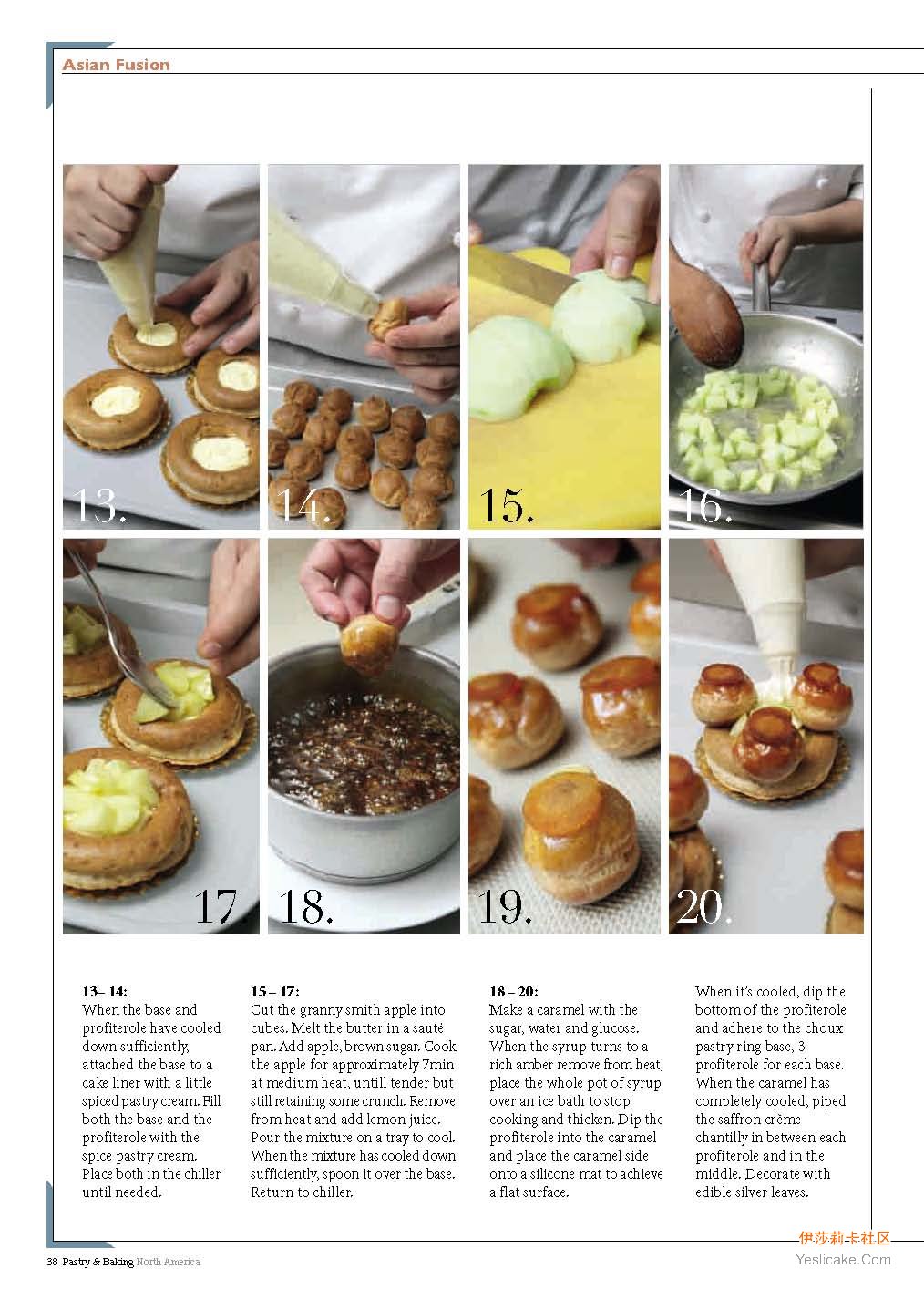 Asian Fusion

13.

14.

15.

16.

17.

18.

19.

20.

13– 14:
When the base and profiterole have cooled down sufficiently, attached the base to a cake liner with a little spiced pastry cream. Fill both the base and the profiterole with the spice pastry cream. Place both in the chiller until needed.

15 – 17:
Cut the granny smith apple into cubes. Melt the butter in a sauté pan. Add apple, brown sugar. Cook the apple for approximately 7min at medium heat, untill tender but still retaining some crunch. Remove from heat and add lemon juice. Pour the mixture on a tray to cool. When the mixture has cooled down sufficiently, spoon it over the base. Return to chiller.

18 – 20:
Make a caramel with the sugar, water and glucose. When the syrup turns to a rich amber remove from heat, place the whole pot of syrup over an ice bath to stop cooking and thicken. Dip the profiterole into the caramel and place the caramel side onto a silicone mat to achieve a flat surface.

When it's cooled, dip the bottom of the profiterole and adhere to the choux pastry ring base, 3 profiterole for each base. When the caramel has completely cooled, piped the saffron crème chantilly in between each profiterole and in the middle. Decorate with edible silver leaves.

38 Pastry & Baking North America

伊莎莉卡社区
Yeslicake.Com