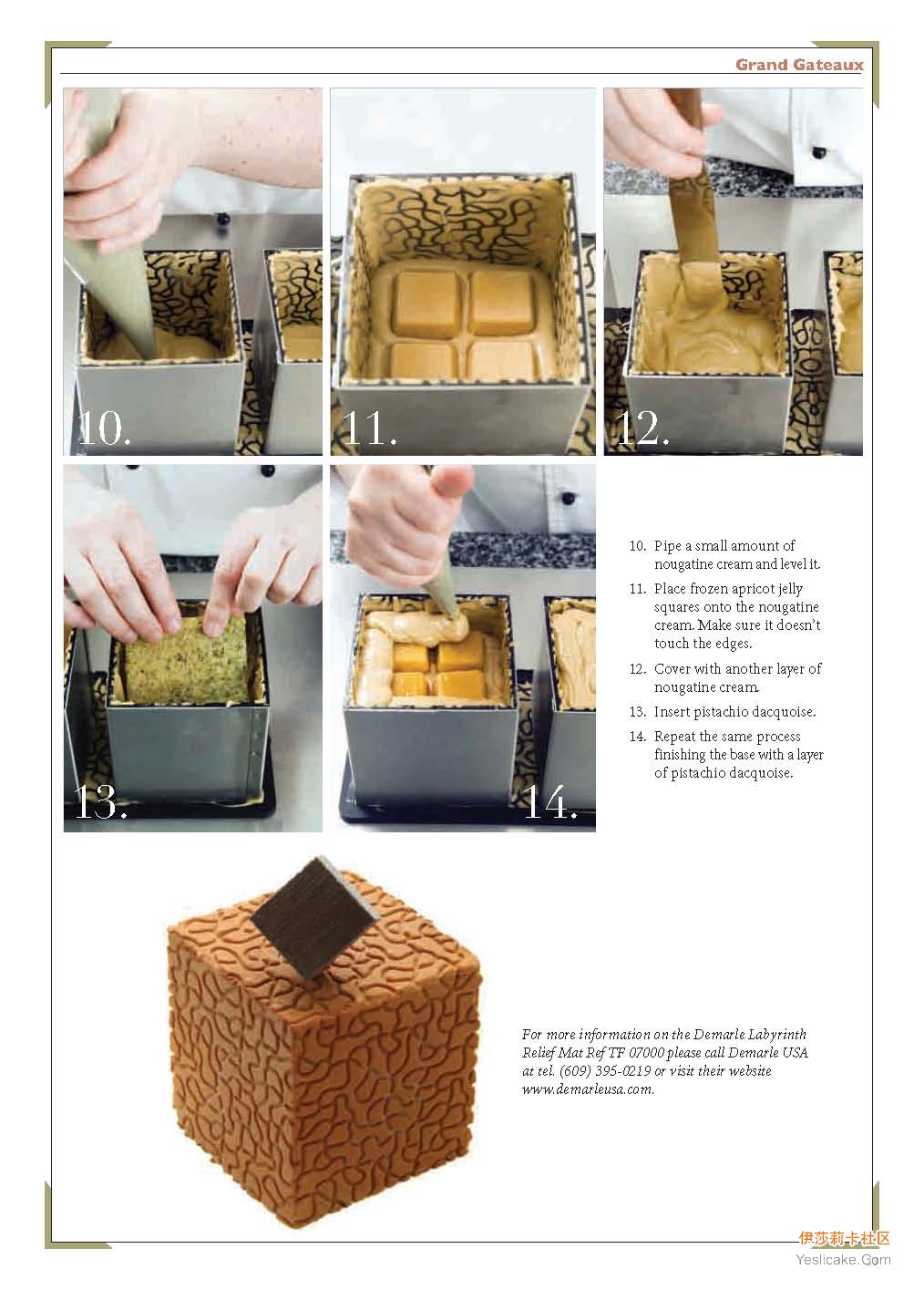 Grand Gateaux

10.

11.

12.

13.

14.

10. Pipe a small amount of nougatine cream and level it.

11. Place frozen apricot jelly squares onto the nougatine cream. Make sure it doesn't touch the edges.

12. Cover with another layer of nougatine cream.

13. Insert pistachio dacquoise.

14. Repeat the same process finishing the base with a layer of pistachio dacquoise.

For more information on the Demarle Labyrinth Relief Mat Ref TF 07000 please call Demarle USA at tel. (609) 395-0219 or visit their website www.demarleusa.com.

伊莎莉卡社区
Yeslicake.Com