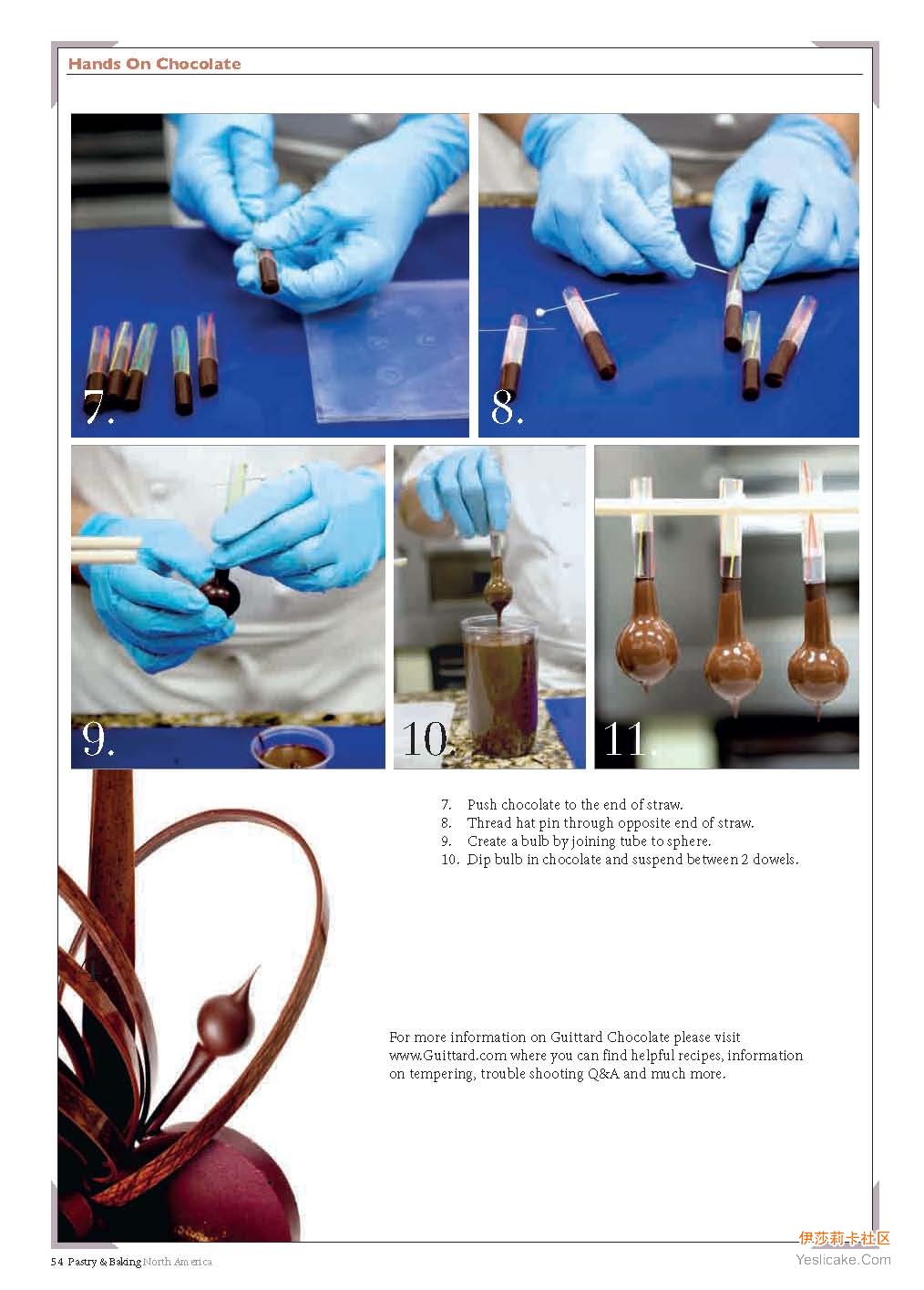 Hands On Chocolate

7.

8.

9.

10.

11.

7. Push chocolate to the end of straw.
8. Thread hat pin through opposite end of straw.
9. Create a bulb by joining tube to sphere.
10. Dip bulb in chocolate and suspend between 2 dowels.

For more information on Guittard Chocolate please visit www.Guittard.com where you can find helpful recipes, information on tempering, trouble shooting Q&A and much more.

54 Pastry & Baking North America

伊莎莉卡社区
Yeslicake.Com