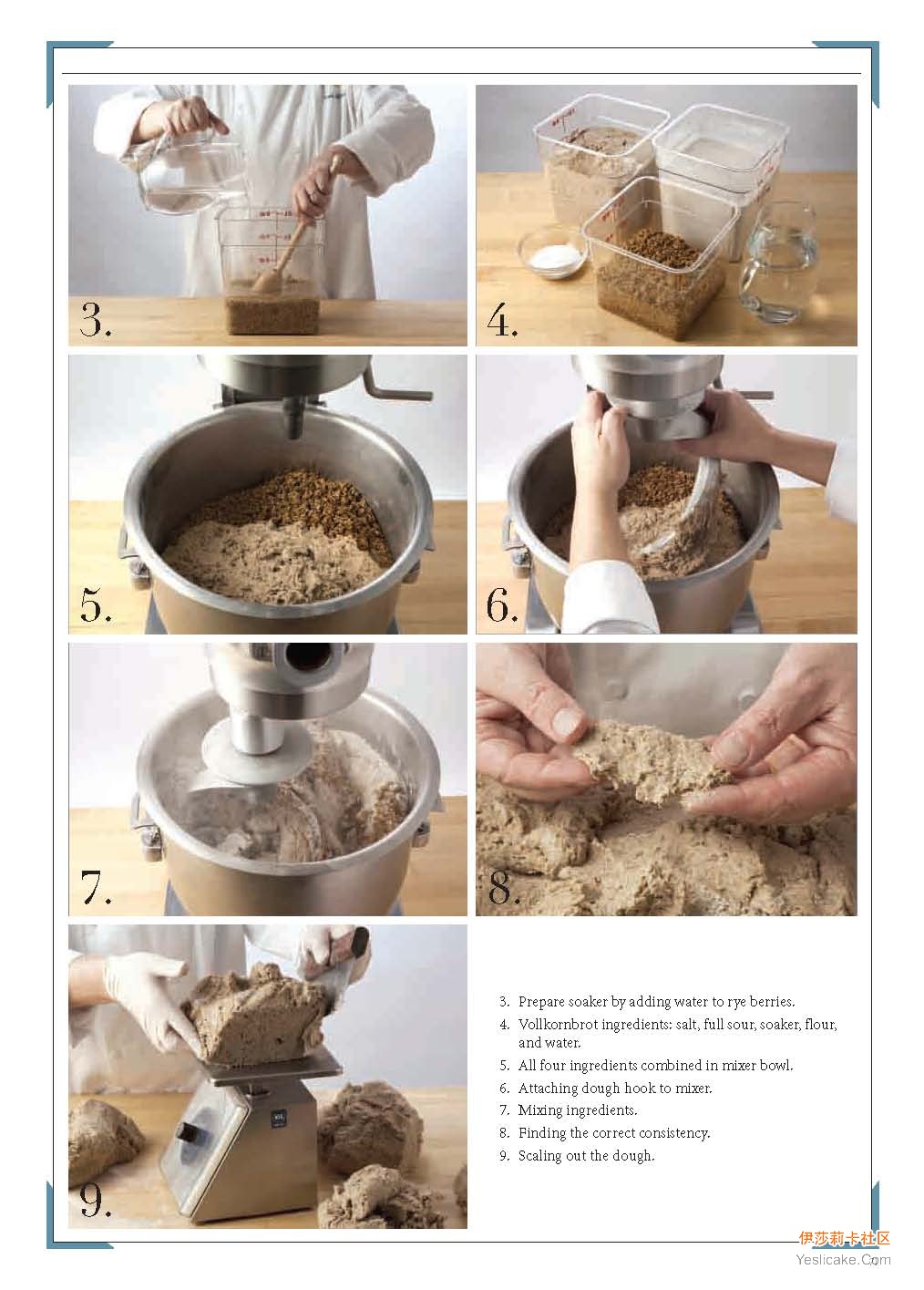 3.

4.

5.

6.

7.

8.

9.

3. Prepare soaker by adding water to rye berries.
4. Vollkornbrot ingredients: salt, full sour, soaker, flour, and water.
5. All four ingredients combined in mixer bowl.
6. Attaching dough hook to mixer.
7. Mixing ingredients.
8. Finding the correct consistency.
9. Scaling out the dough.

伊莎莉卡社区
Yeslicake.Com