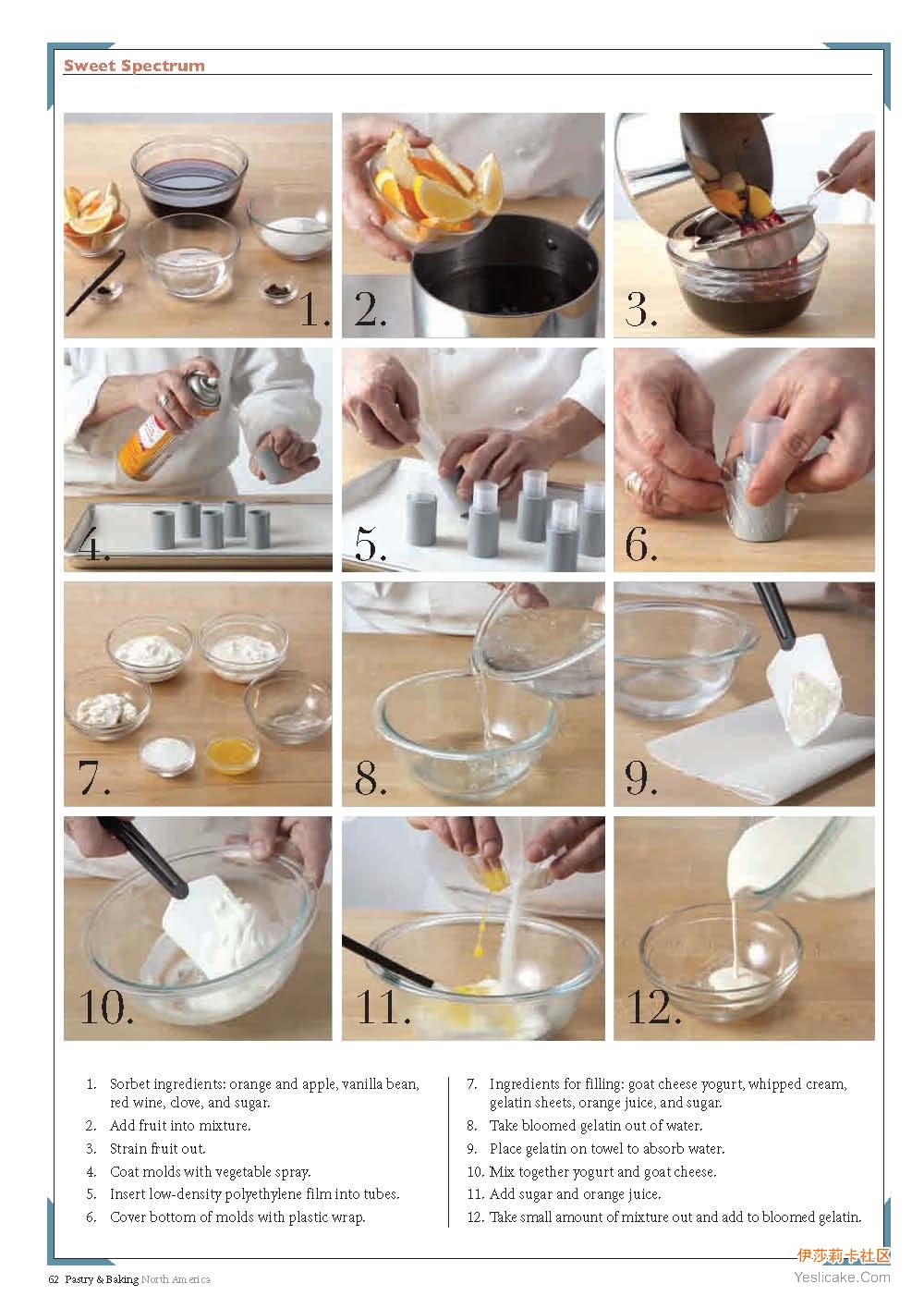 Sweet Spectrum

1.

2.

3.

4.

5.

6.

7.

8.

9.

10.

11.

12.

1. Sorbet ingredients: orange and apple, vanilla bean, red wine, clove, and sugar.
2. Add fruit into mixture.
3. Strain fruit out.
4. Coat molds with vegetable spray.
5. Insert low-density polyethylene film into tubes.
6. Cover bottom of molds with plastic wrap.

7. Ingredients for filling: goat cheese yogurt, whipped cream, gelatin sheets, orange juice, and sugar.
8. Take bloomed gelatin out of water.
9. Place gelatin on towel to absorb water.
10. Mix together yogurt and goat cheese.
11. Add sugar and orange juice.
12. Take small amount of mixture out and add to bloomed gelatin.

62 Pastry & Baking North America

伊莎莉卡社区
Yeslicake.Com