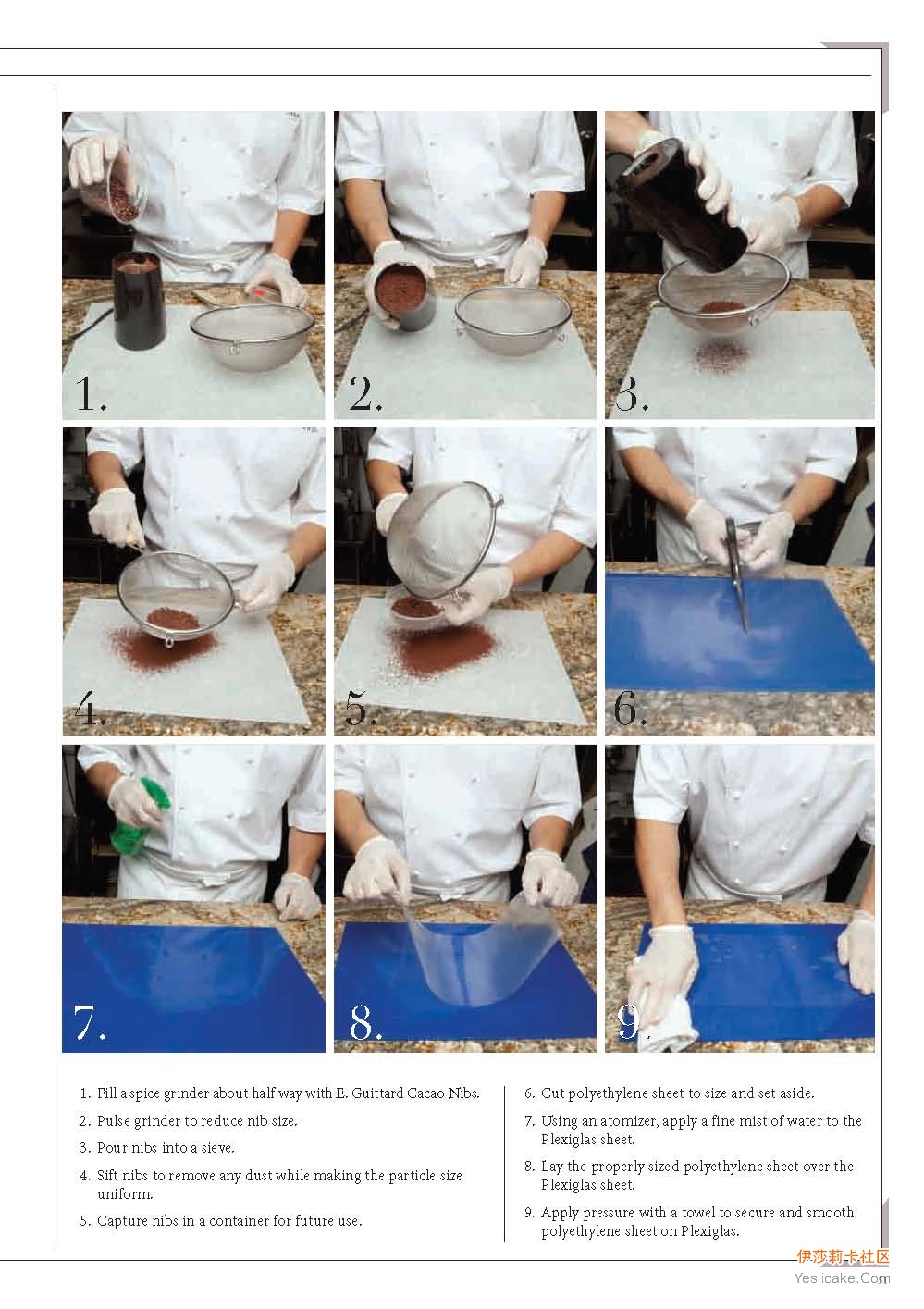 1.

2.

3.

4.

5.

6.

7.

8.

9.

1. Fill a spice grinder about half way with E. Guittard Cacao Nibs.

2. Pulse grinder to reduce nib size.

3. Pour nibs into a sieve.

4. Sift nibs to remove any dust while making the particle size uniform.

5. Capture nibs in a container for future use.

6. Cut polyethylene sheet to size and set aside.

7. Using an atomizer, apply a fine mist of water to the Plexiglas sheet.

8. Lay the properly sized polyethylene sheet over the Plexiglas sheet.

9. Apply pressure with a towel to secure and smooth polyethylene sheet on Plexiglas.

伊莎莉卡社区
Yeslicake.Com