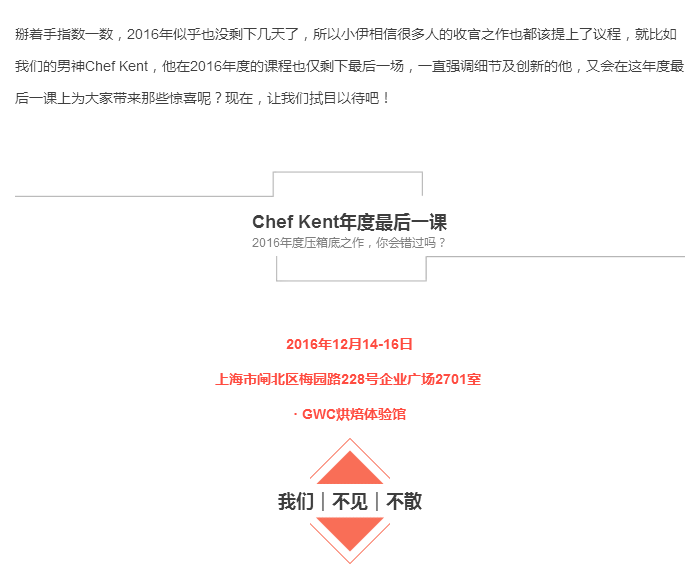 掰着手指数一数，2016年似乎也没剩下几天了，所以小伊相信很多人的收官之作也都该提上了议程，就比如我们的男神Chef Kent，他在2016年度的课程也仅剩下最后一场，一直强调细节及创新的他，又会在这年度最后一课上为大家带来那些惊喜呢？现在，让我们拭目以待吧！

Chef Kent年度最后一课
2016年度压箱底之作，你会错过吗？

2016年12月14-16日

上海市闸北区梅园路228号企业广场2701室

· GWC烘焙体验馆

我们｜不见｜不散