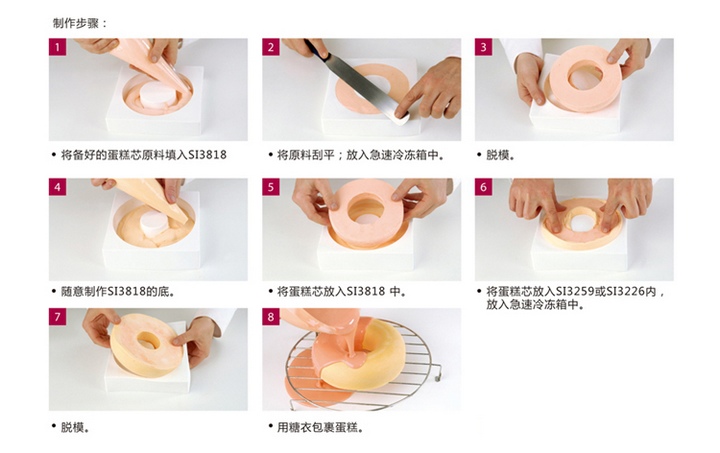 制作步骤：

1

• 将备好的蛋糕芯原料填入SI3818

2

• 将原料刮平；放入急速冷冻箱中。

3

• 脱模。

4

• 随意制作SI3818的底。

5

• 将蛋糕芯放入SI3818 中。

6

• 将蛋糕芯放入SI3259或SI3226内，放入急速冷冻箱中。

7

• 脱模。

8

• 用糖衣包裹蛋糕。